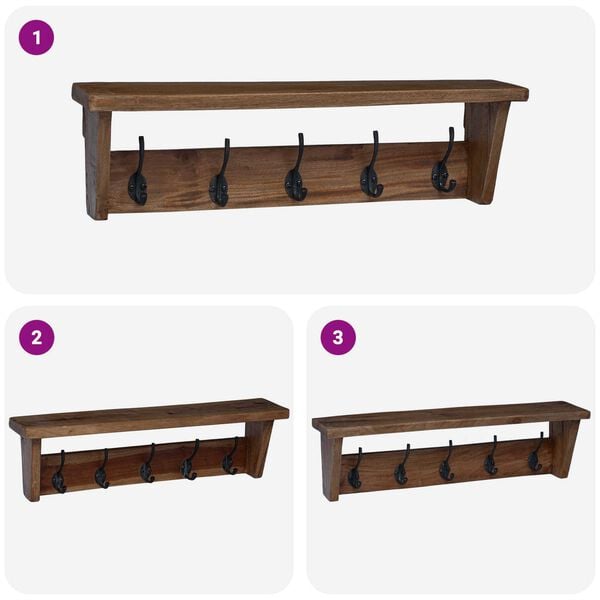 1

2

3