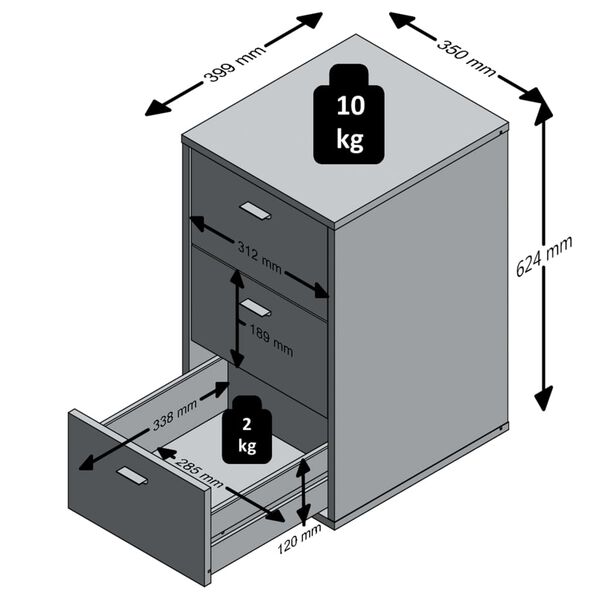 399 mm

350 mm

10 kg

624 mm

312 mm

189 mm

338 mm

2 kg

285 mm

120 mm